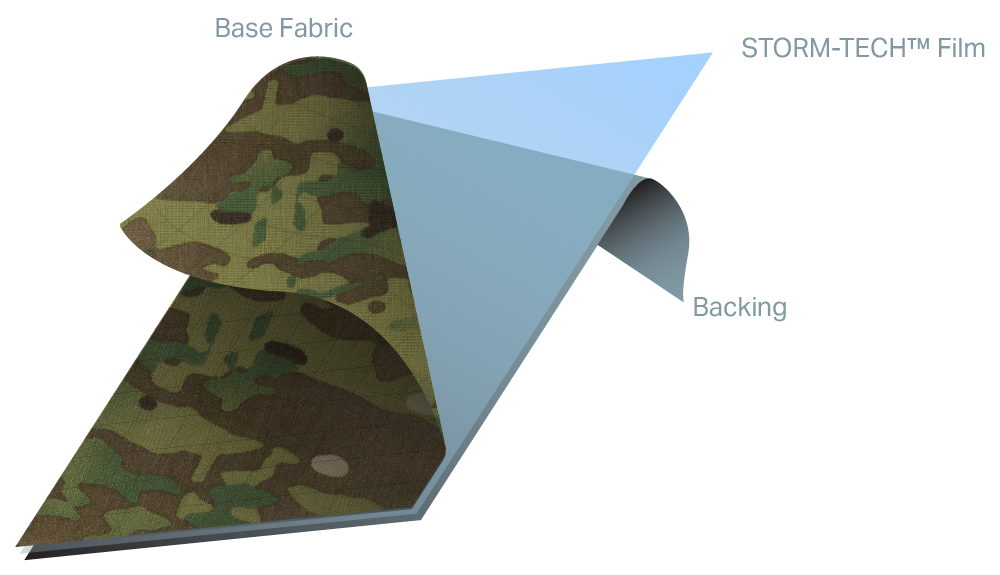 Base Fabric

STORM-TECH™ Film

Backing